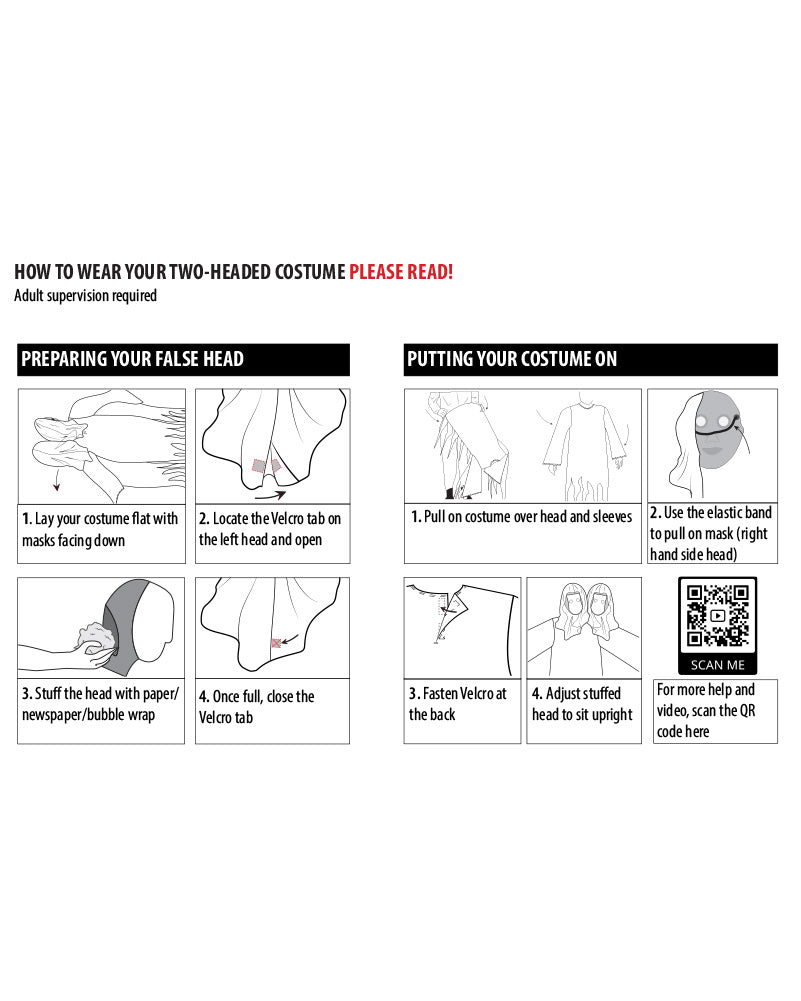 HOW TO WEAR YOUR TWO-HEADED COSTUME PLEASE READ!
Adult supervision required

PREPARING YOUR FALSE HEAD

1. Lay your costume flat with masks facing down

2. Locate the Velcro tab on the left head and open

3. Stuff the head with paper/ newspaper/bubble wrap

4. Once full, close the Velcro tab

PUTTING YOUR COSTUME ON

1. Pull on costume over head and sleeves

2. Use the elastic band to pull on mask (right hand side head)

3. Fasten Velcro at the back

4. Adjust stuffed head to sit upright

SCAN ME

For more help and video, scan the QR code here